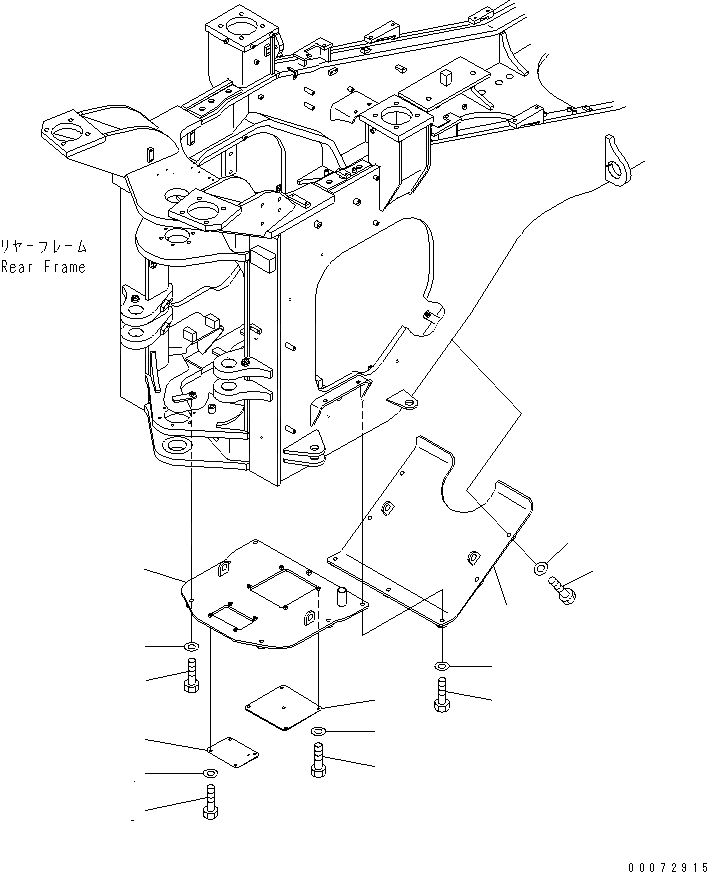 リヤーフレーム
Rear Frame

00072915