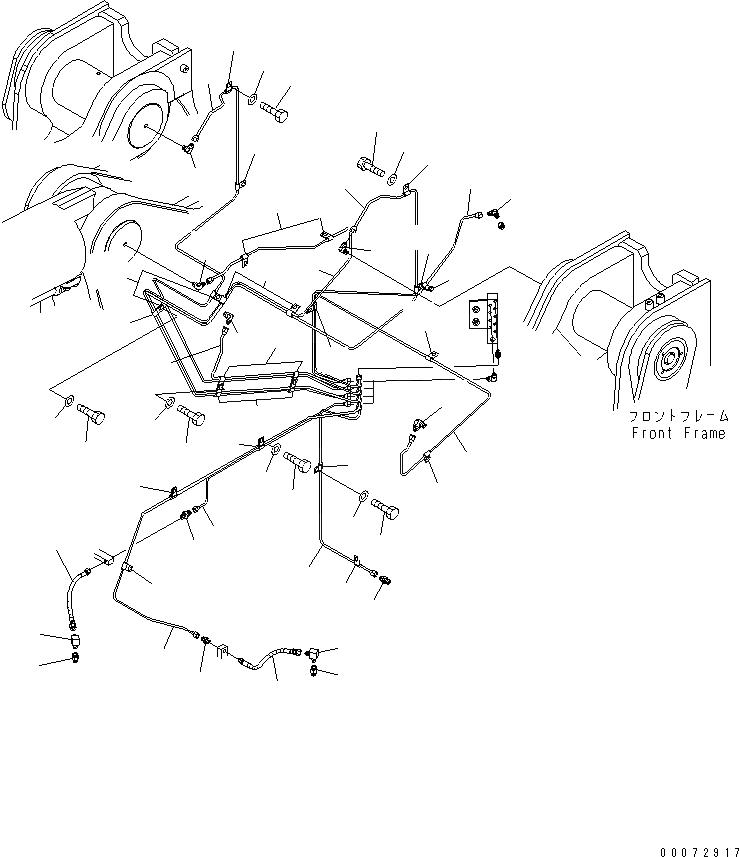 フロントフレーム
Front Frame

00072917