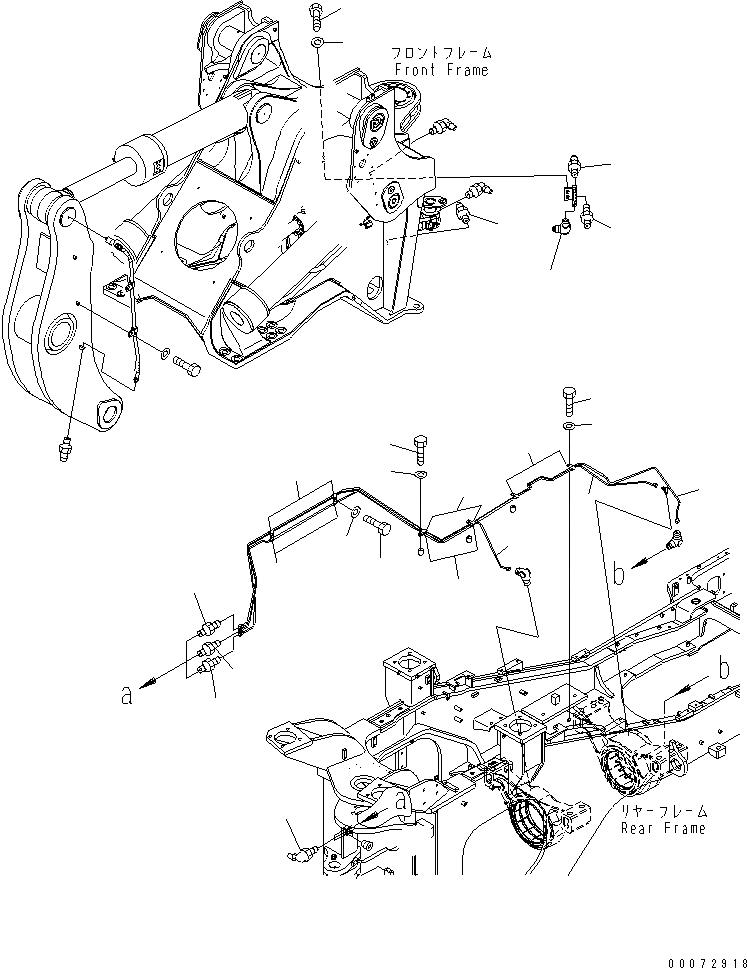 フロントフレーム
Front Frame

b

a

b

a

リヤーフレーム
Rear Frame

00072918