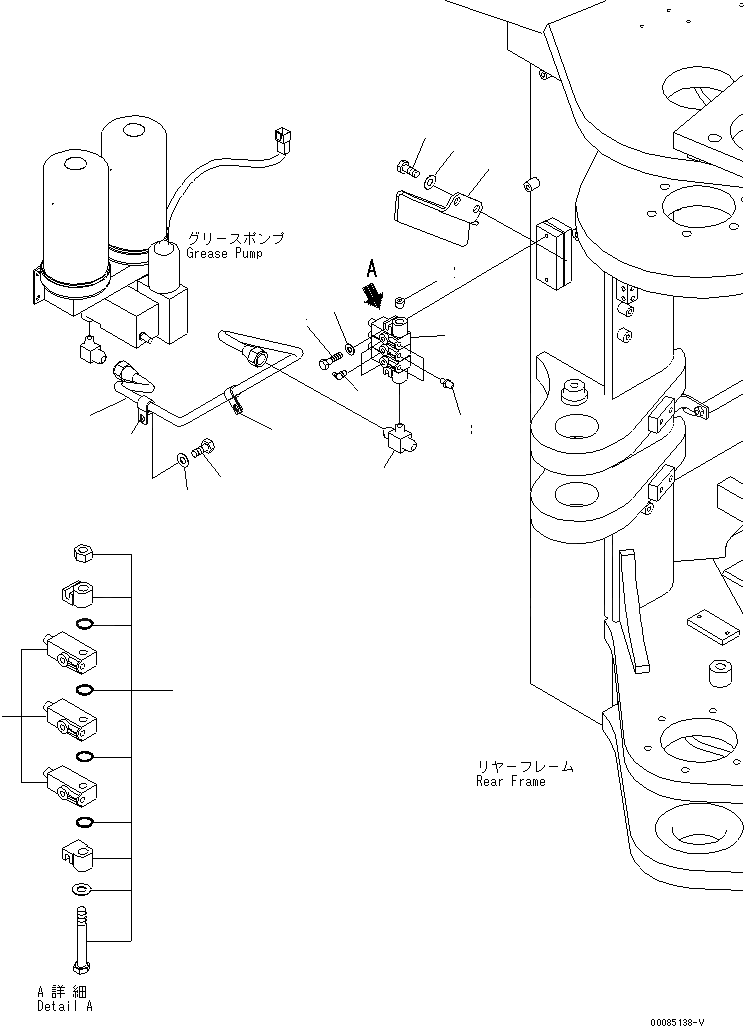 グリースポンプ
Grease Pump

A

リヤーフレーム
Rear Frame

A 詳細
Detail A

00085138-V