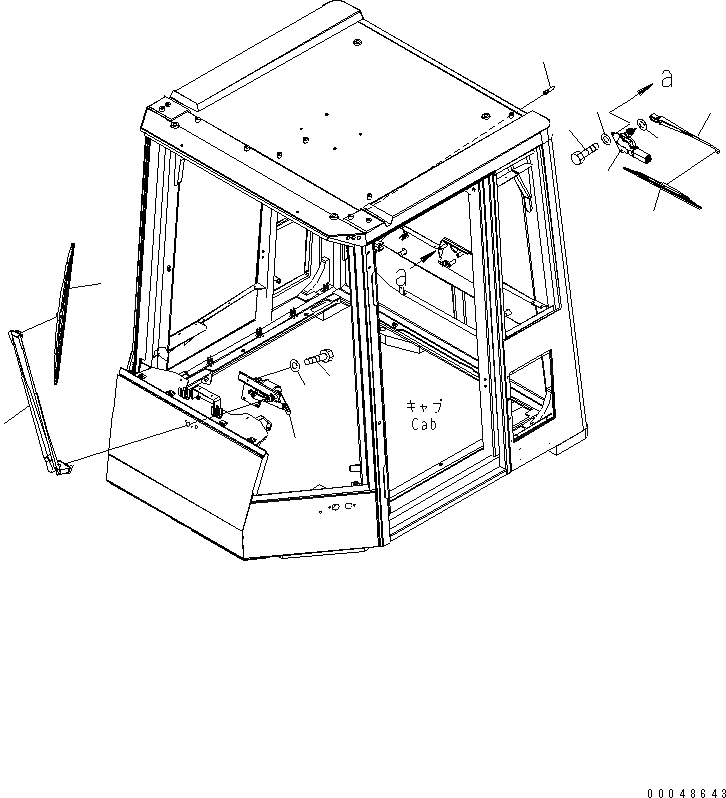 a

a

キャブ
Cab

00048643