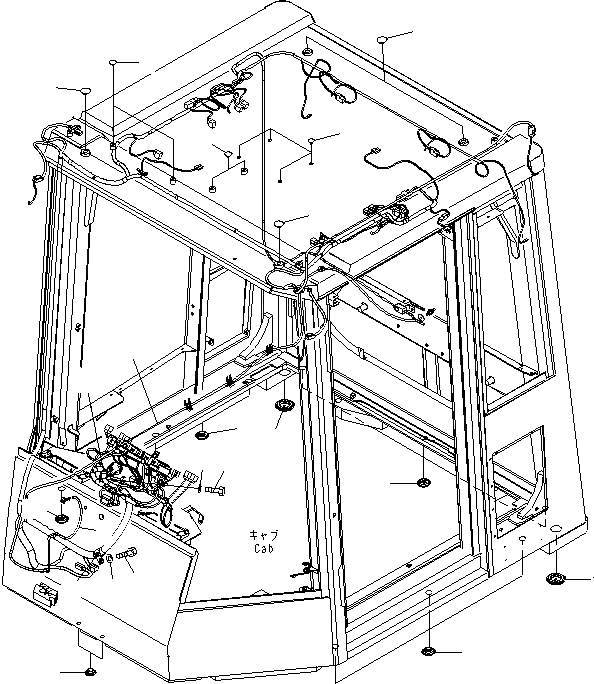 キャブ
Cab