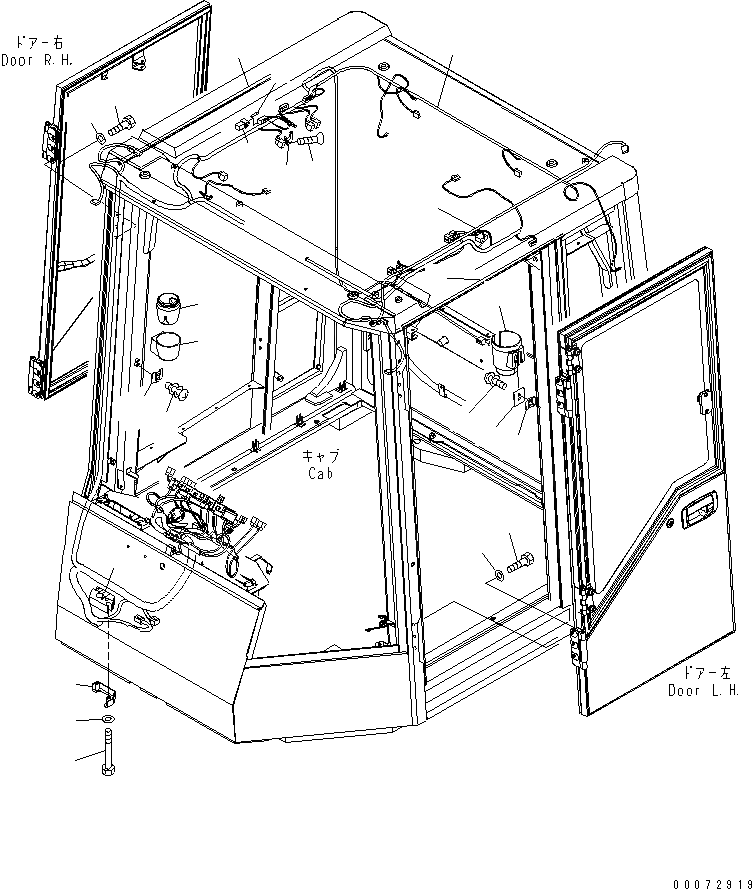 ドアー右
Door R.H.

キャブ
Cab

ドアー左
Door L.H.

00072919