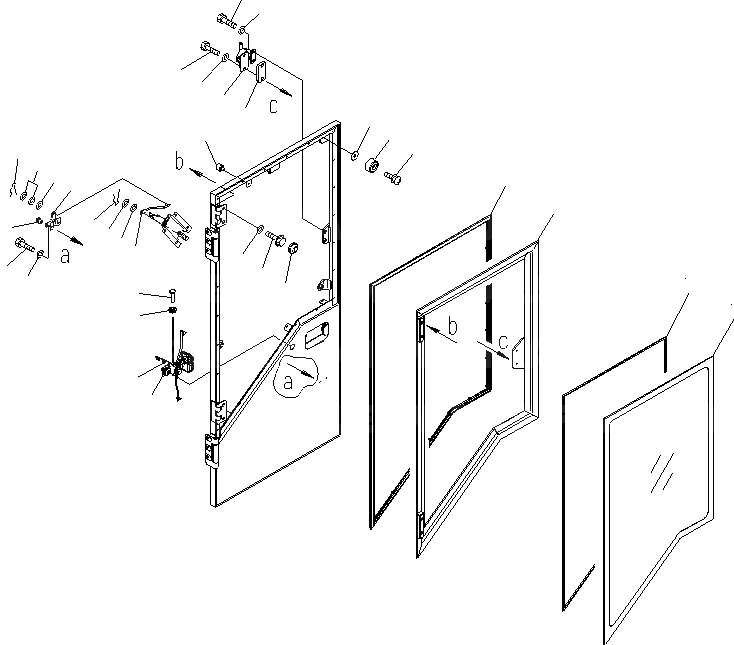 c
b
a
a
b
c