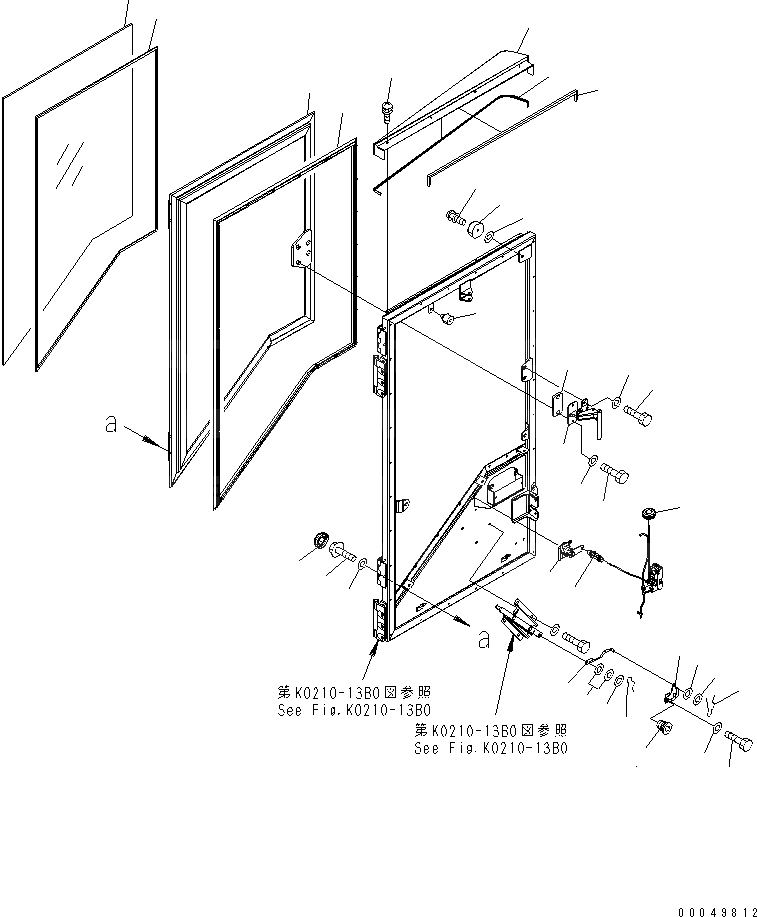 a

a

第K0210-13B0図参照
See Fig.K0210-13B0

第K0210-13B0図参照
See Fig.K0210-13B0

00049812