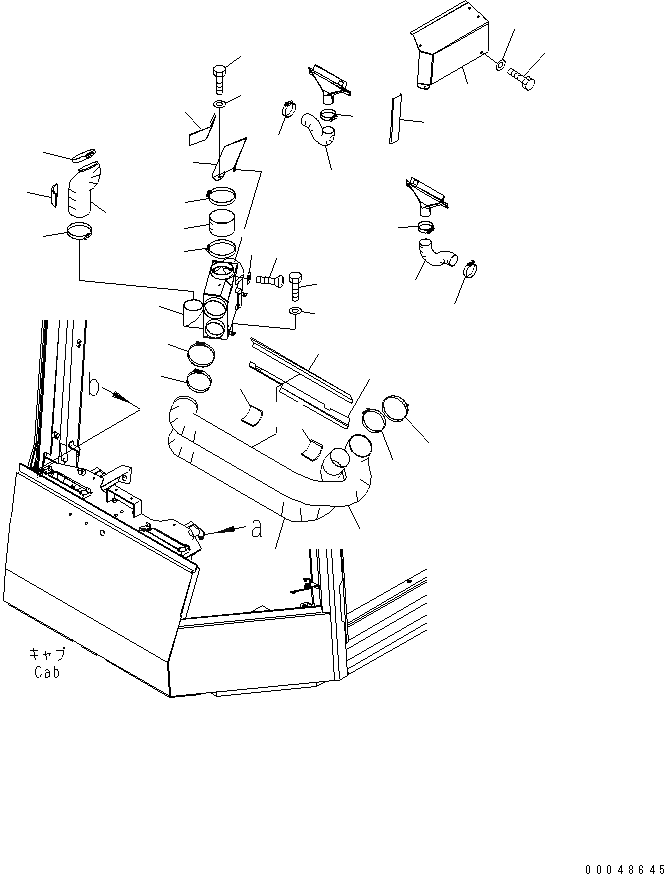 b

a

キャブ
Cab

00048645