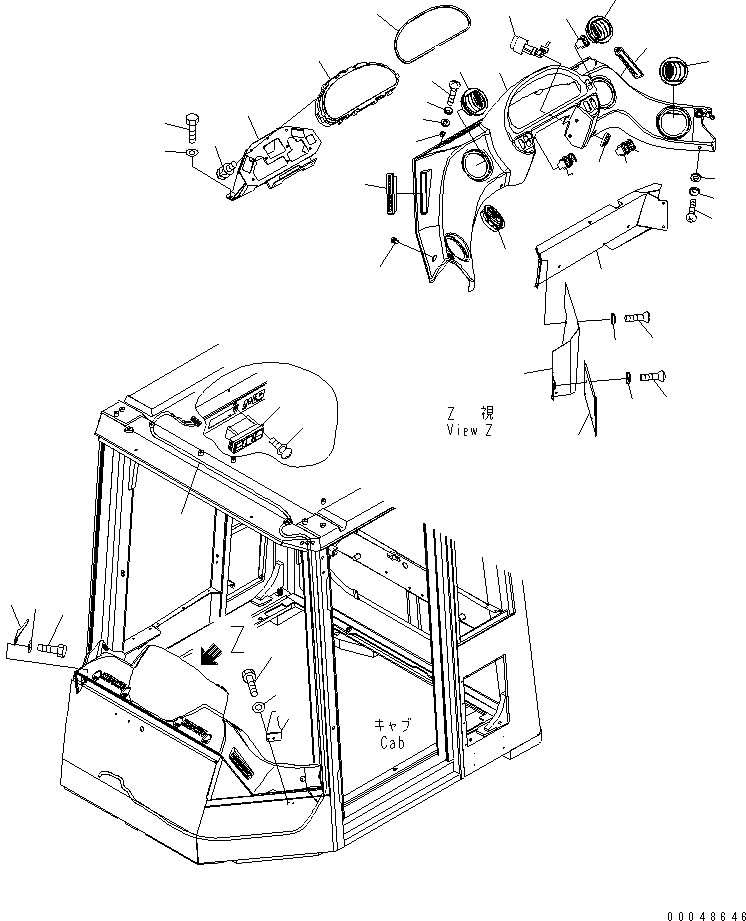 Z 視
View Z

Z

キャブ
Cab

00048646