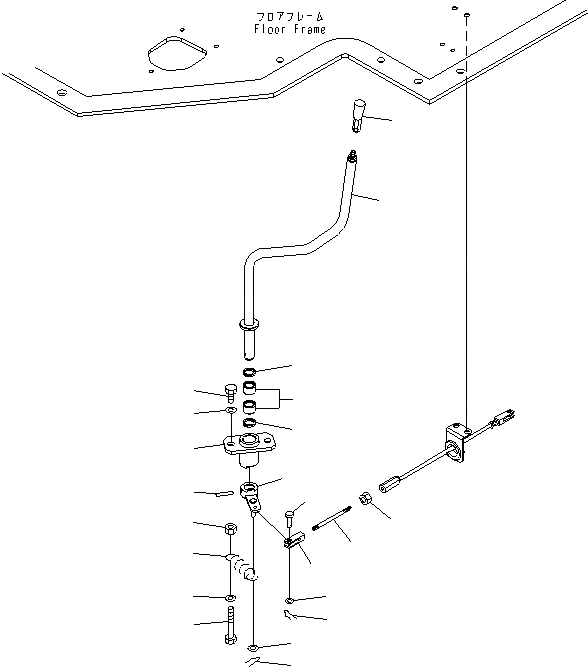 フロアフレーム
Floor Frame