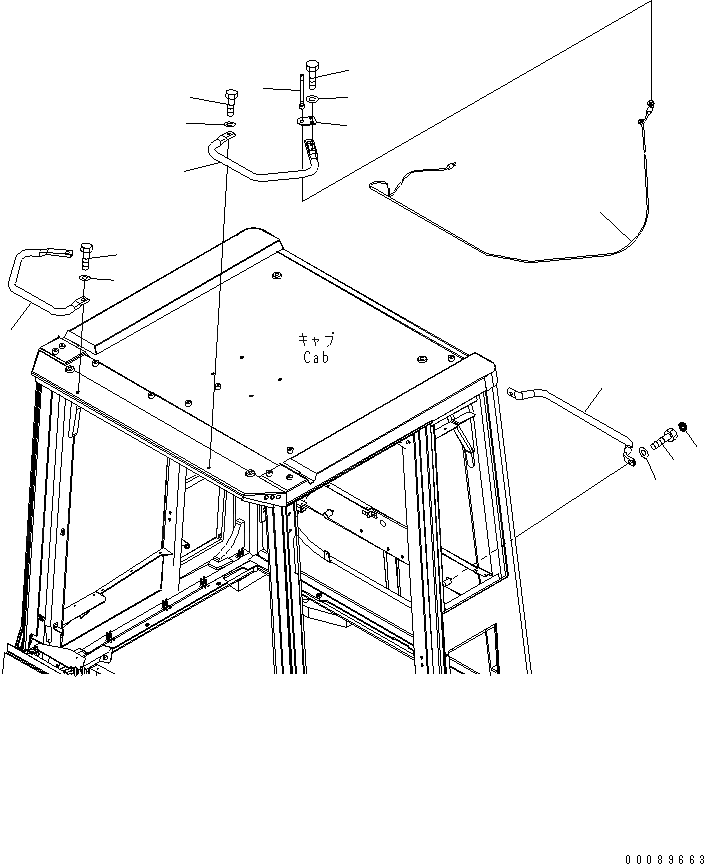 キャブ
Cab

00089663