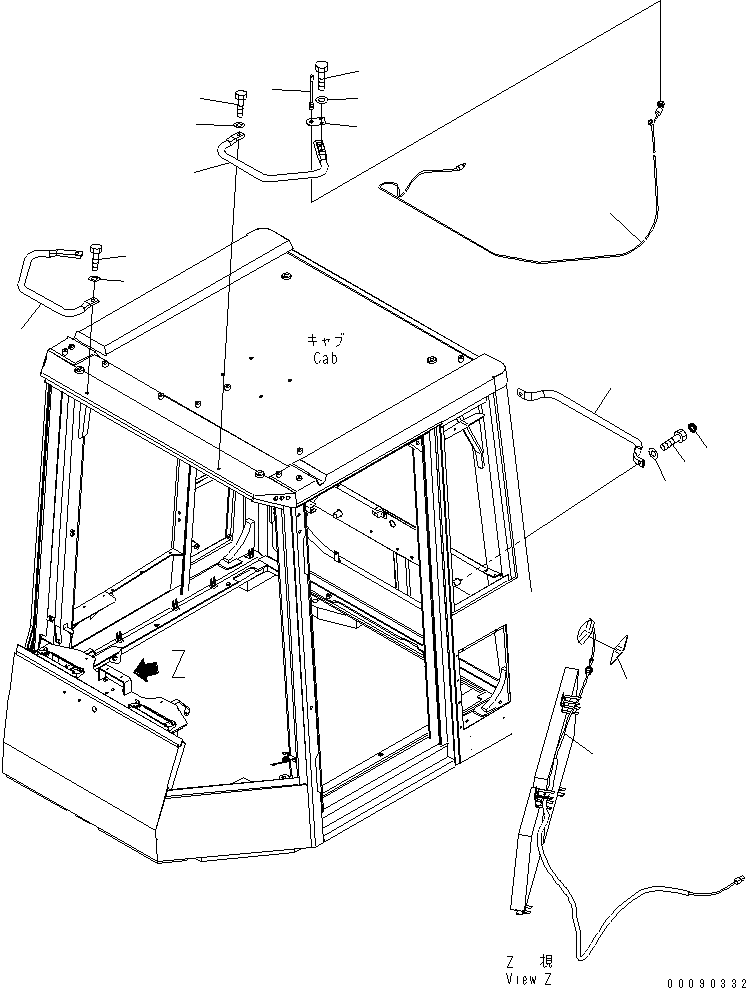 キャブ
Cab

Z

Z 視
View Z

00090332