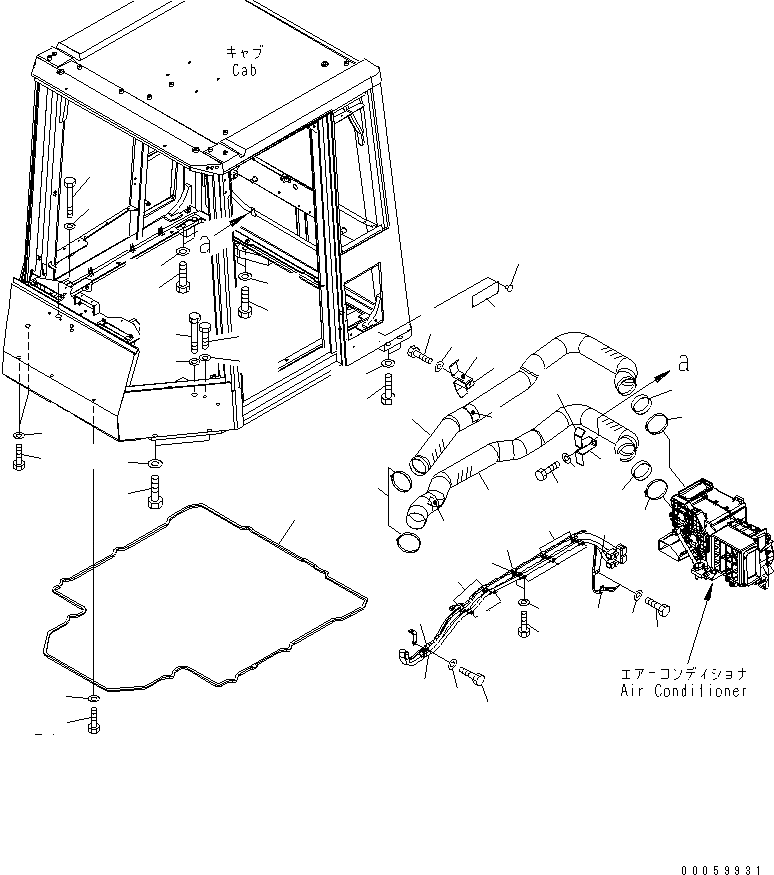 キャブ
Cab

a

a

エアーコンディショナ
Air Conditioner

00059931