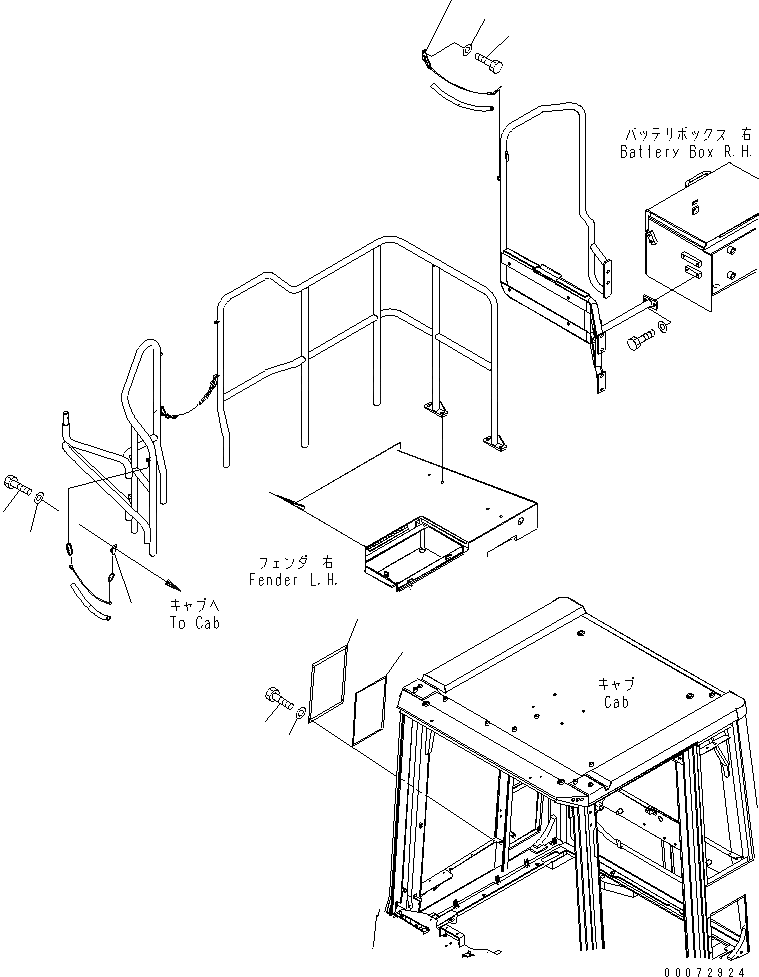 バッテリボックス 右
Battery Box R.H.

フェンダ 右
Fender L.H.

キャブへ
To Cab

キャブ
Cab

00072924