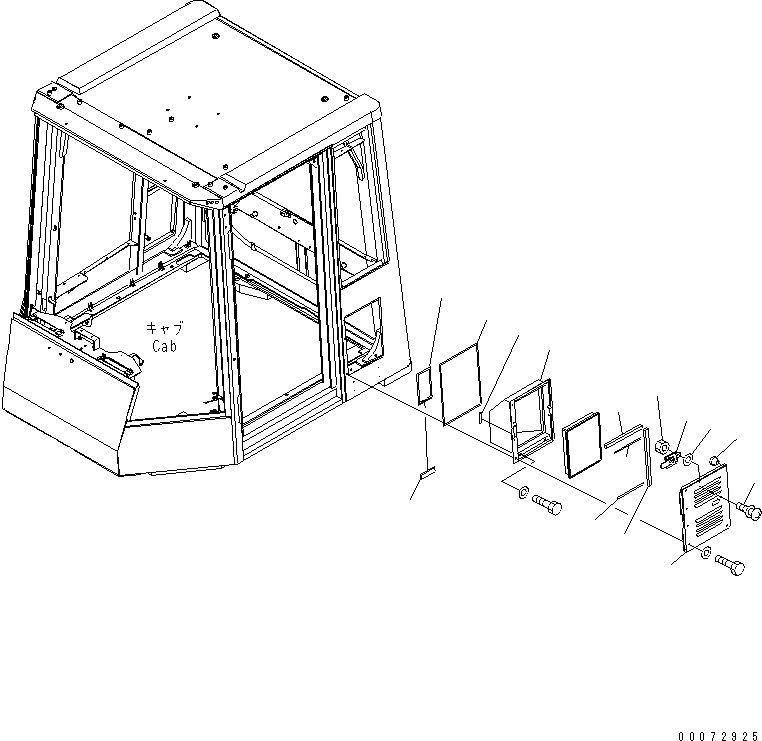 キャブ
Cab

00072925