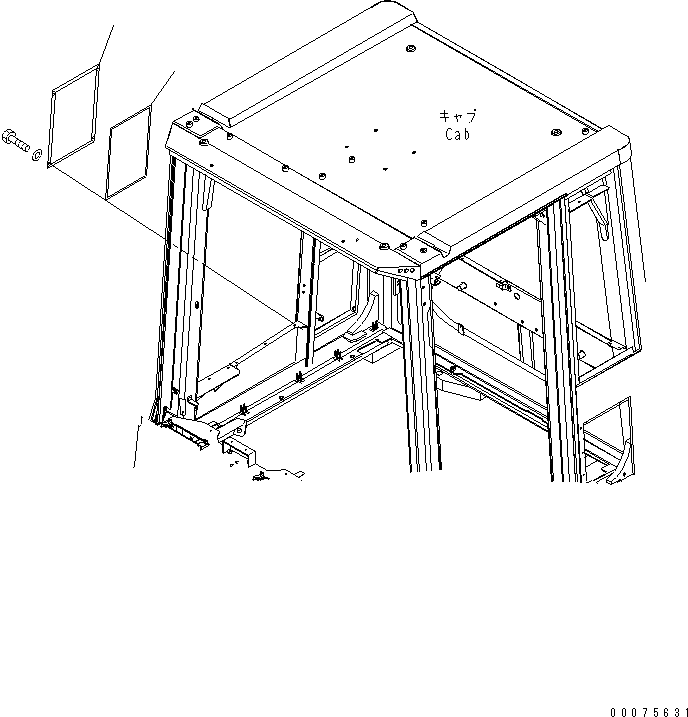 キャブ
Cab

00075631