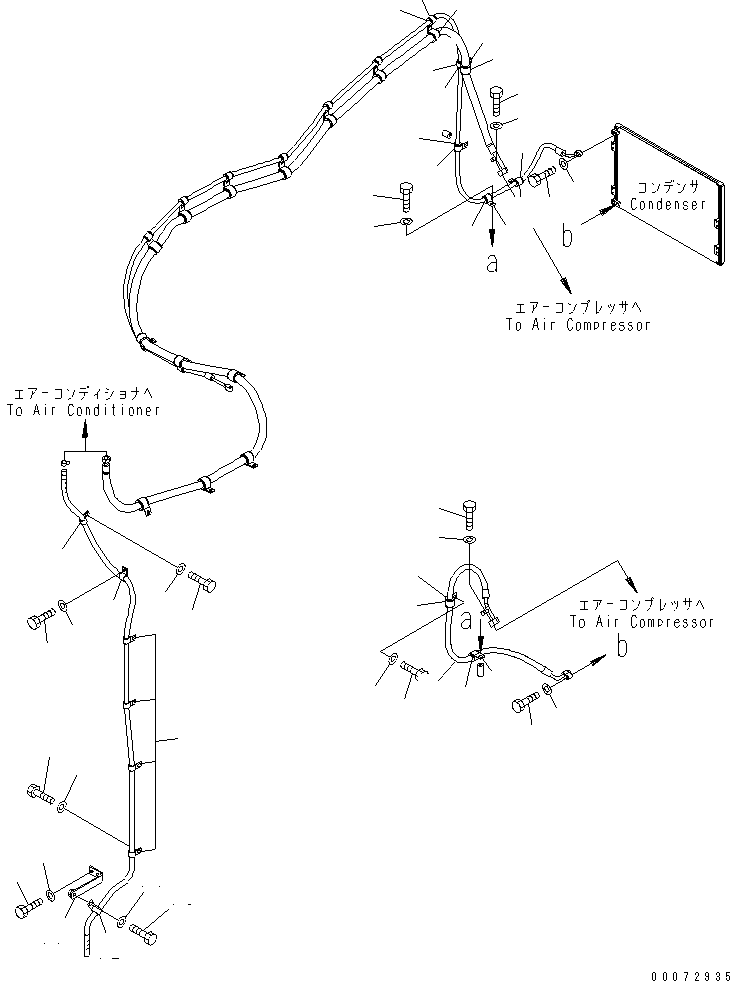 コンデンサ
Condenser

b

a

エアーコンプレッサへ
To Air Compressor

エアーコンディショナへ
To Air Conditioner

a

エアーコンプレッサへ
To Air Compressor

b

00072935