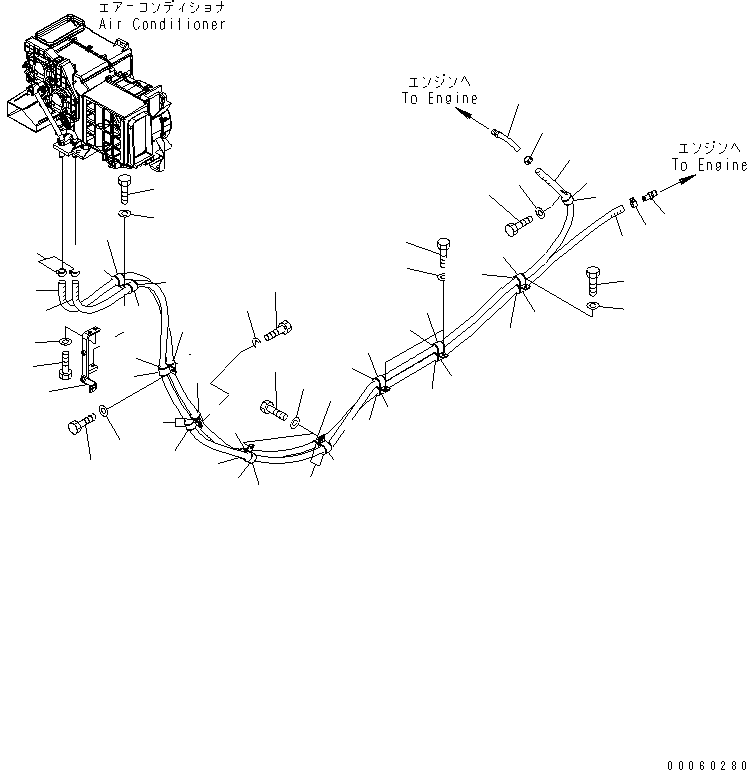 エアーコンディショナ
Air Conditioner

エンジンへ
To Engine

エンジンへ
To Engine

00060280