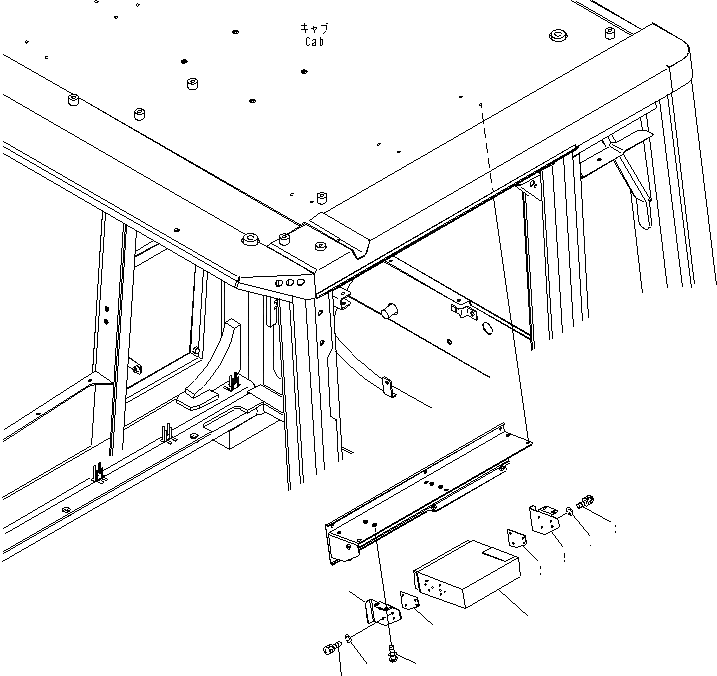 キャブ
Cab