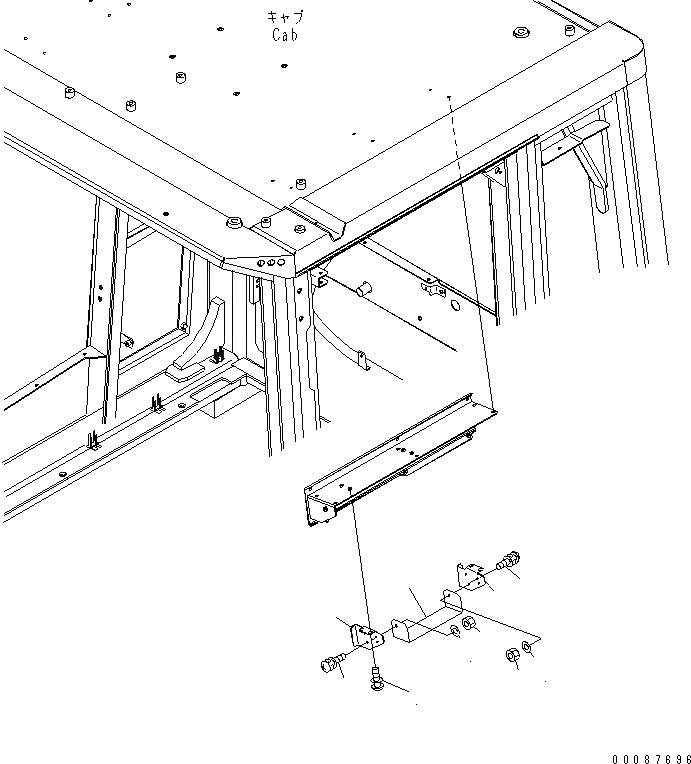 キャブ
Cab

00087696