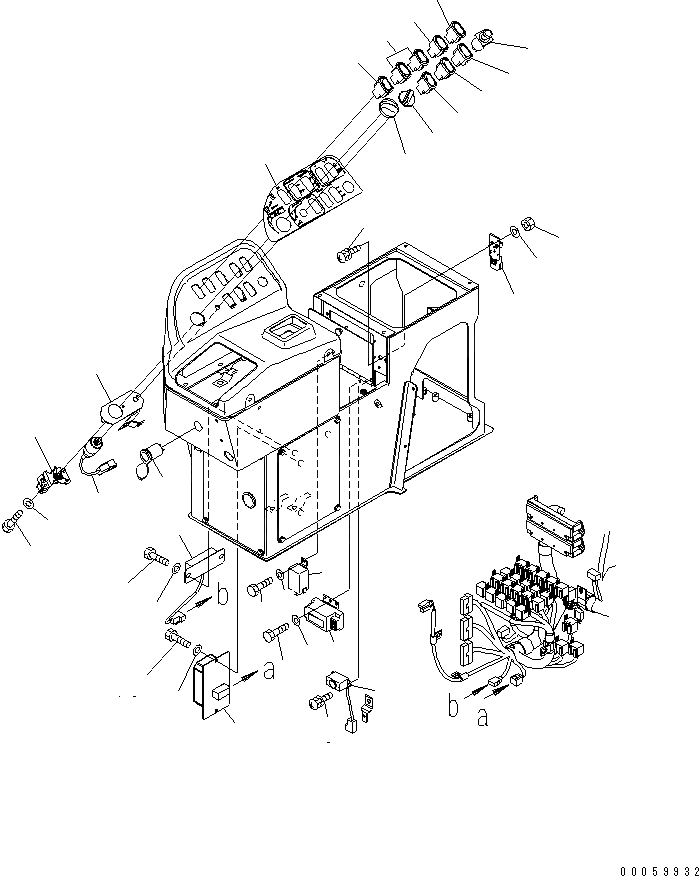 b
a
b
a
00059932