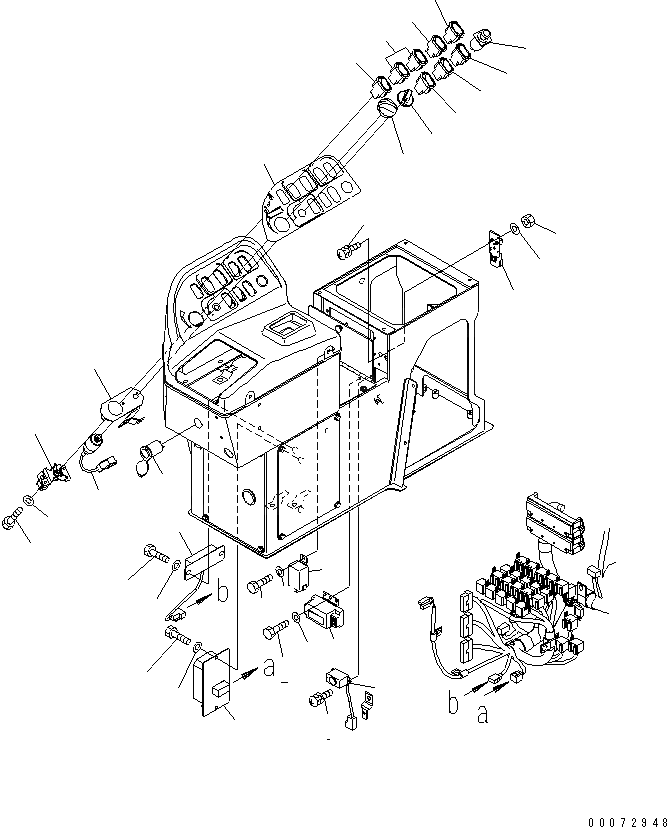 b
a
b
a
00072948