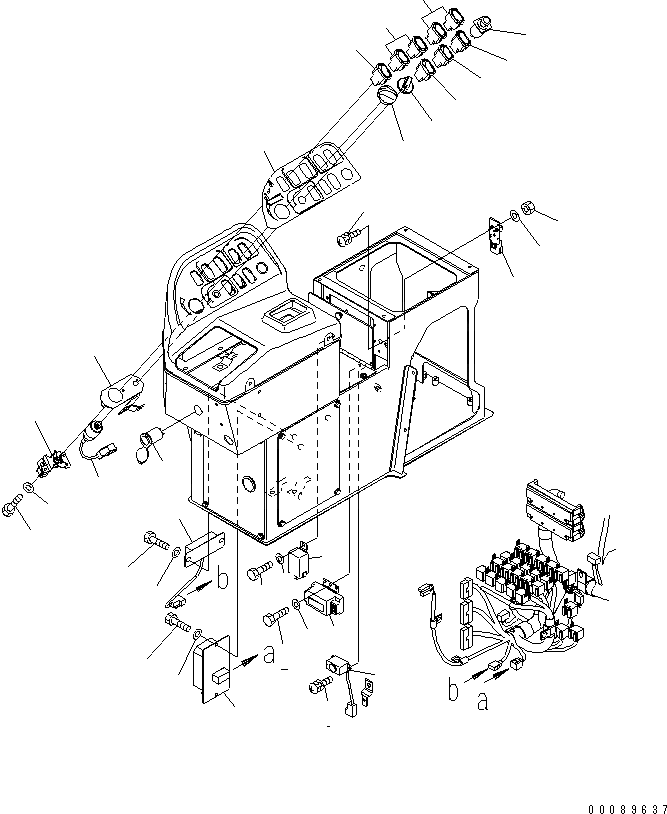 b
a
b
a
00089637