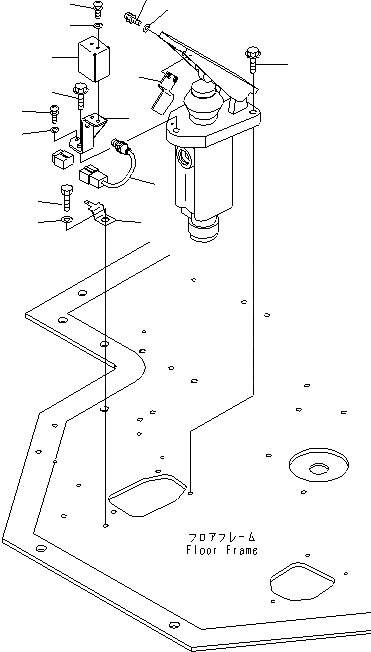 フロアフレーム
Floor Frame