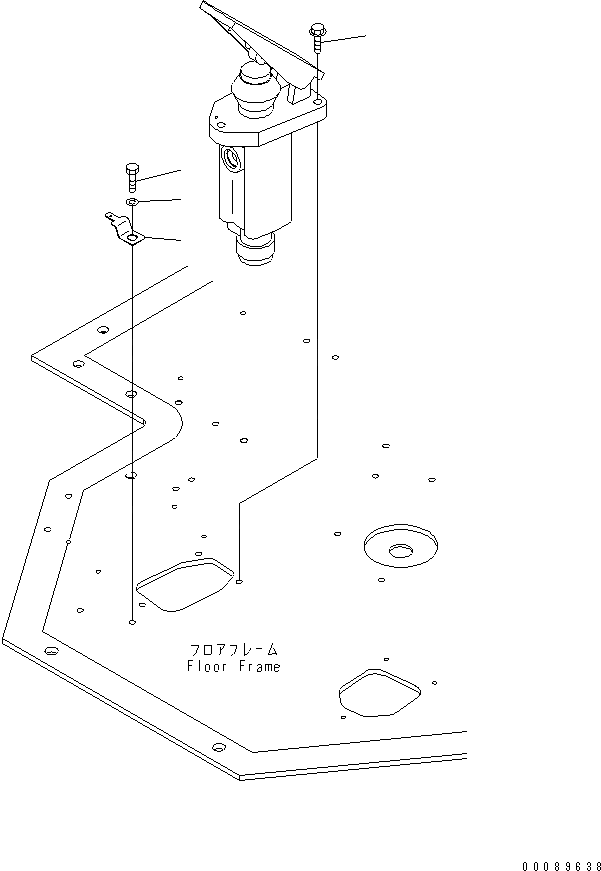 フロアフレーム
Floor Frame

00089638