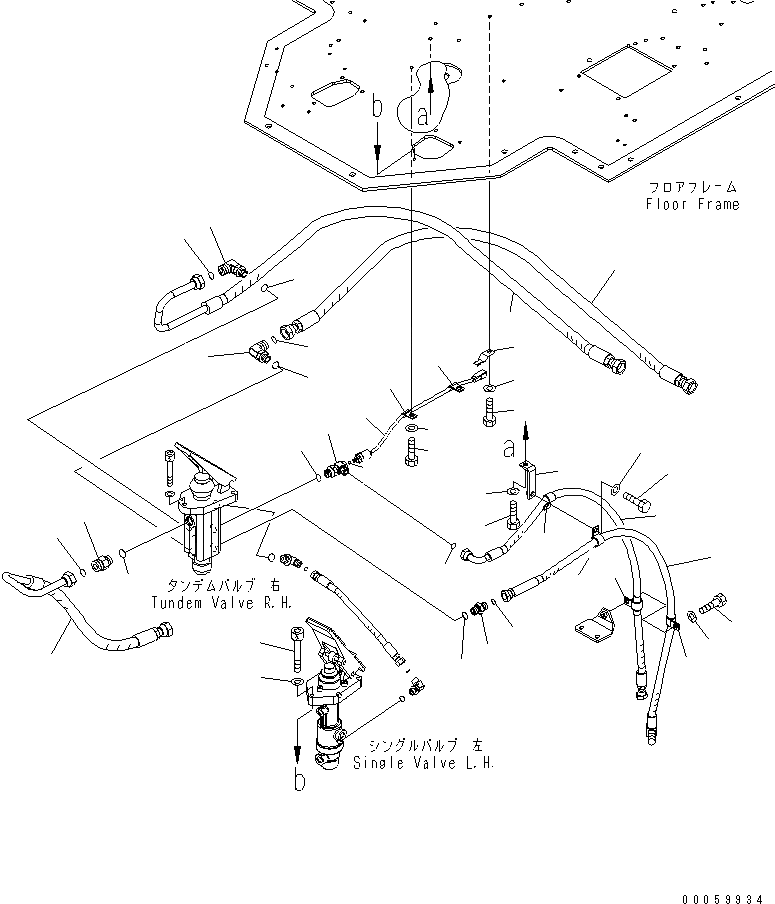 b
a
フロアフレーム
Floor Frame
a
タンデムバルブ 右
Tundem Valve R.H.
シングルバルブ 左
Single Valve L.H.
b
00059934