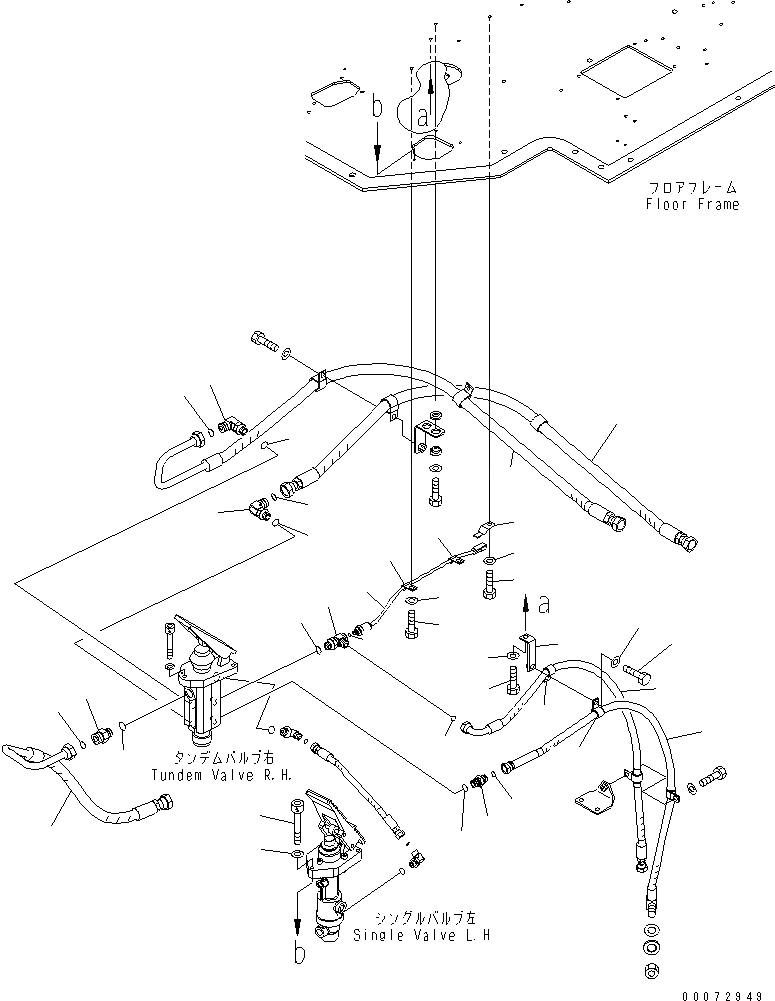 b
a
フロアフレーム
Floor Frame
a
タンデムバルブ右
Tundem Valve R.H.
シングルバルブ左
Single Valve L.H
b
00072949