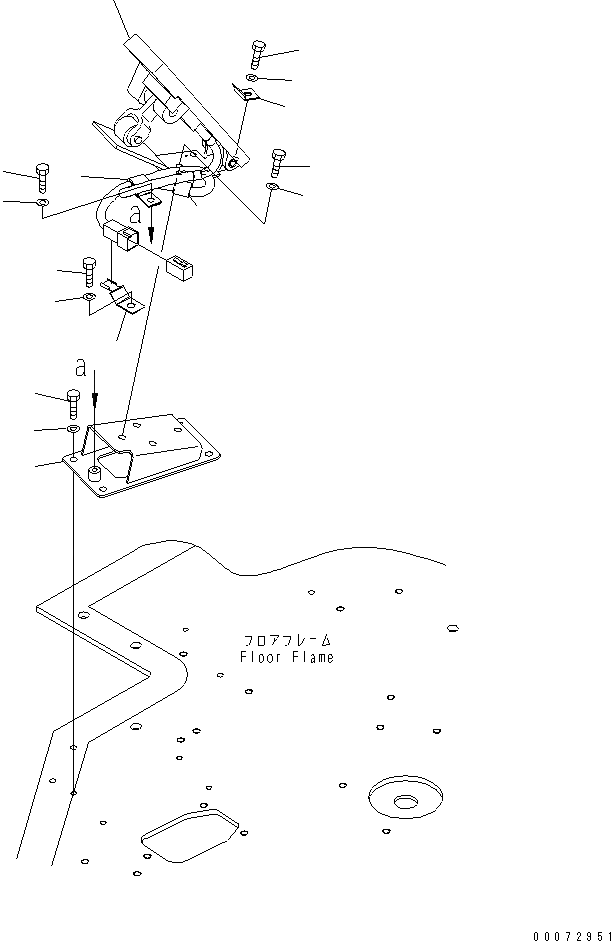 a

a

フロアフレーム
Floor Flame

00072951