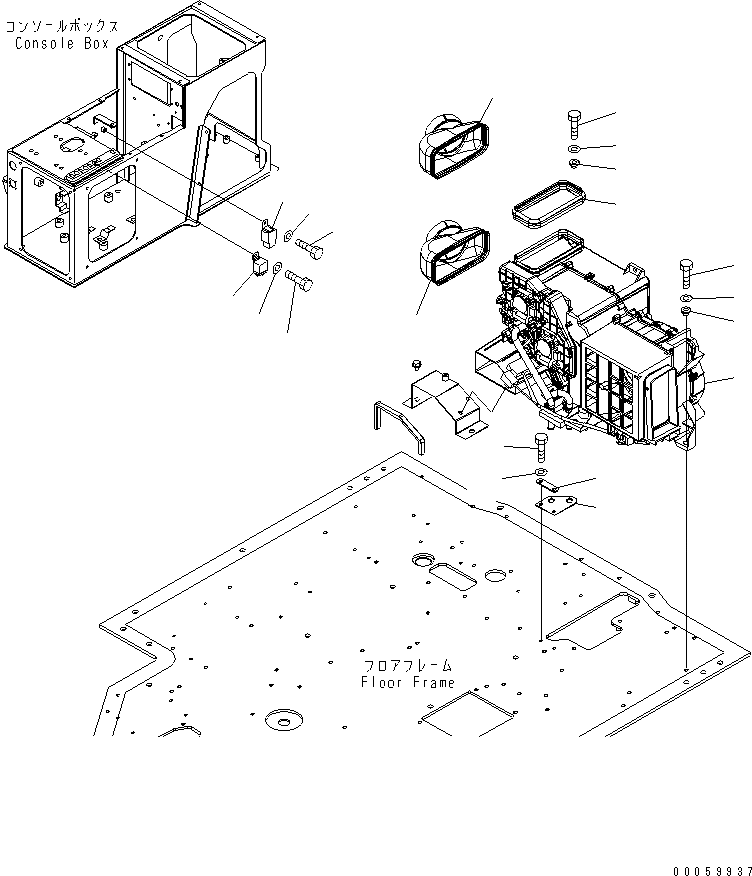 コンソールボックス
Console Box

フロアフレーム
Floor Frame

00059937