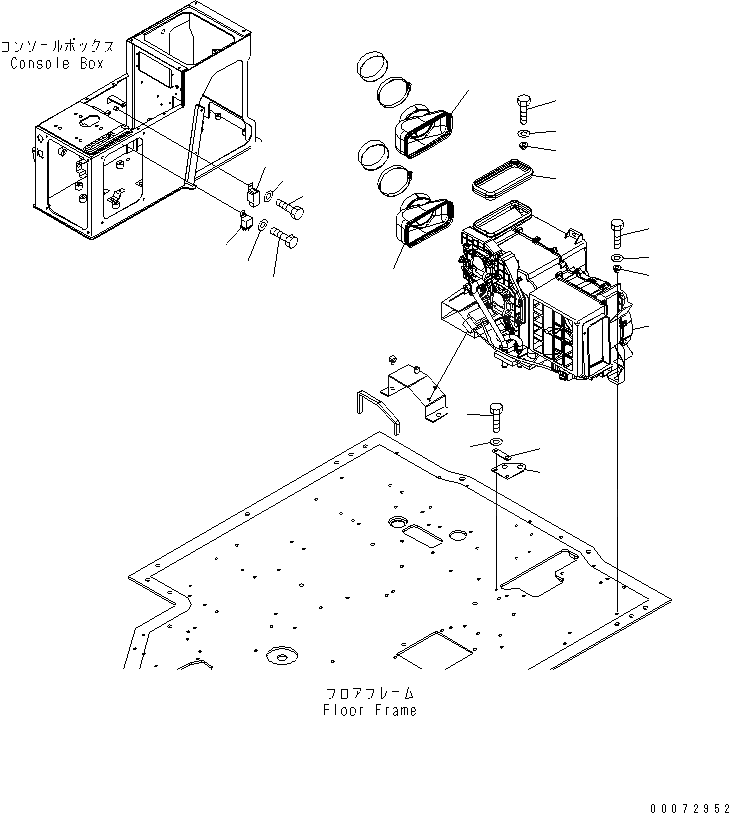 コンソールボックス
Console Box

フロアフレーム
Floor Frame

00072952