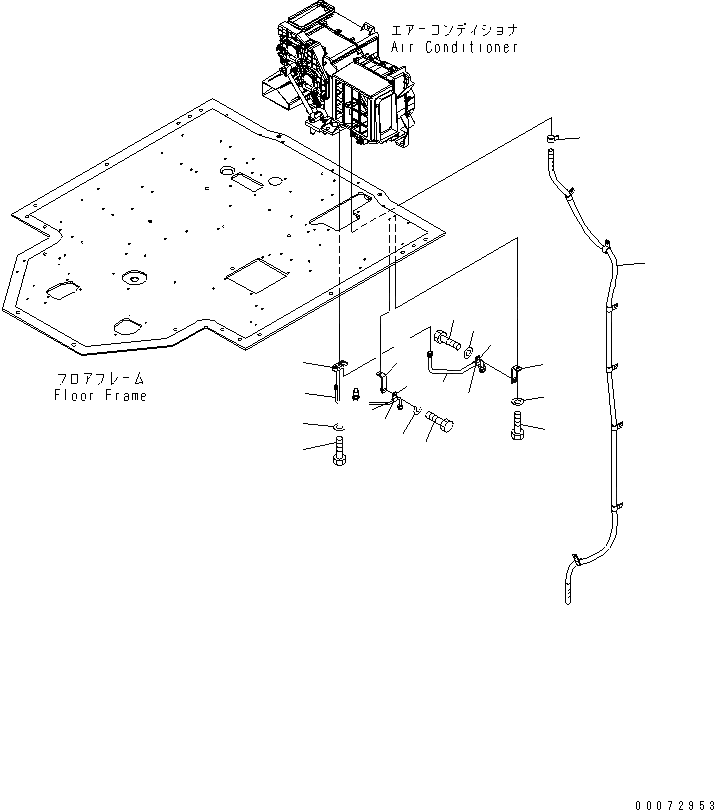 エアーコンディショナ
Air Conditioner

フロアフレーム
Floor Frame

00072953