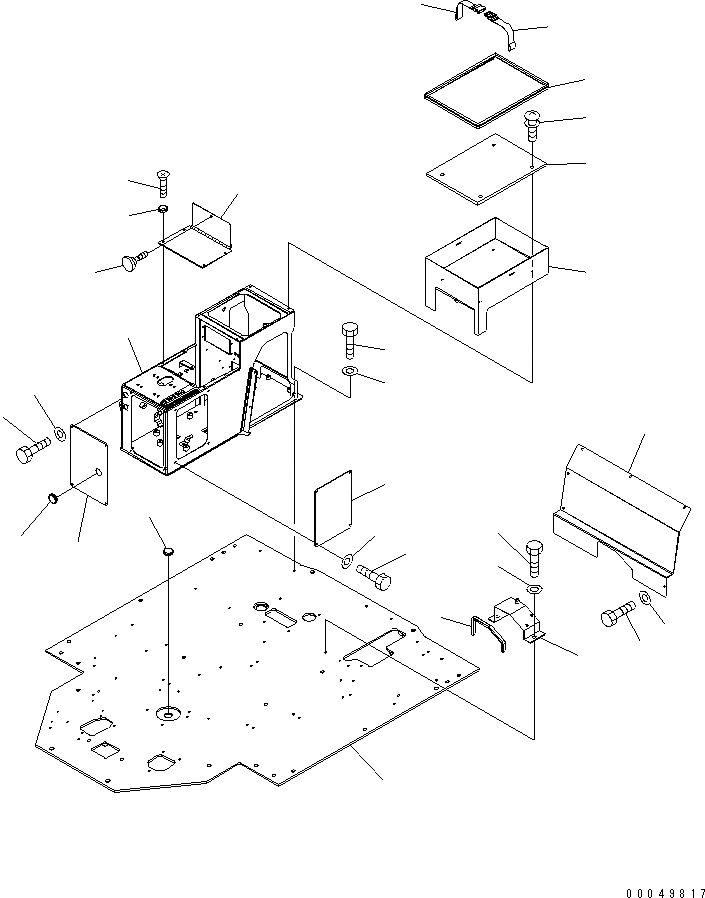 00049817