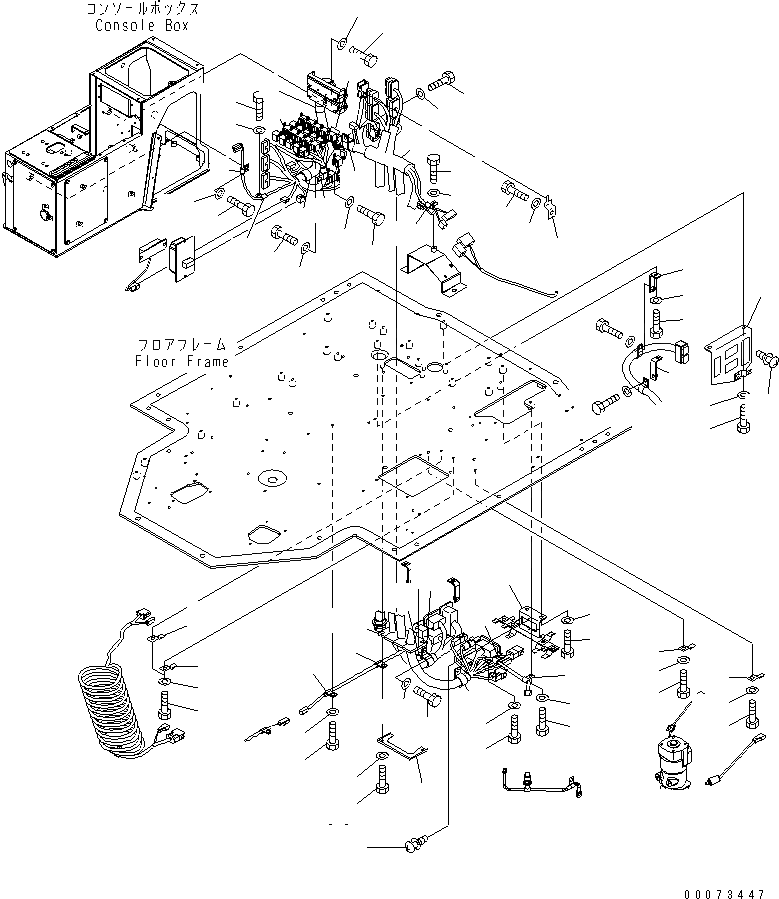 コンソールボックス
Console Box

フロアフレーム
Floor Frame

00073447