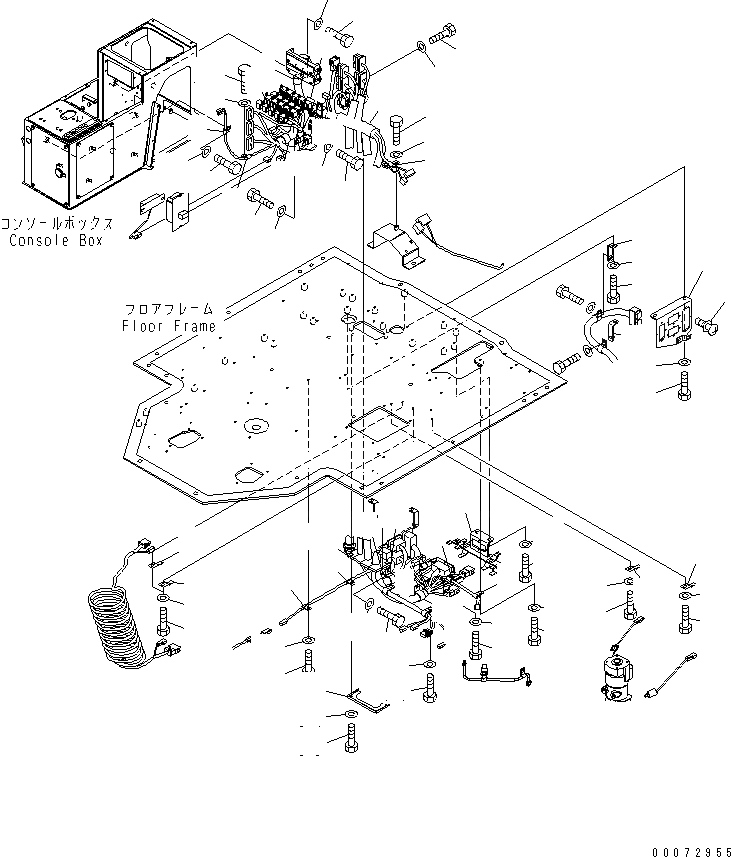 コンソールボックス
Console Box

フロアフレーム
Floor Frame

00072955