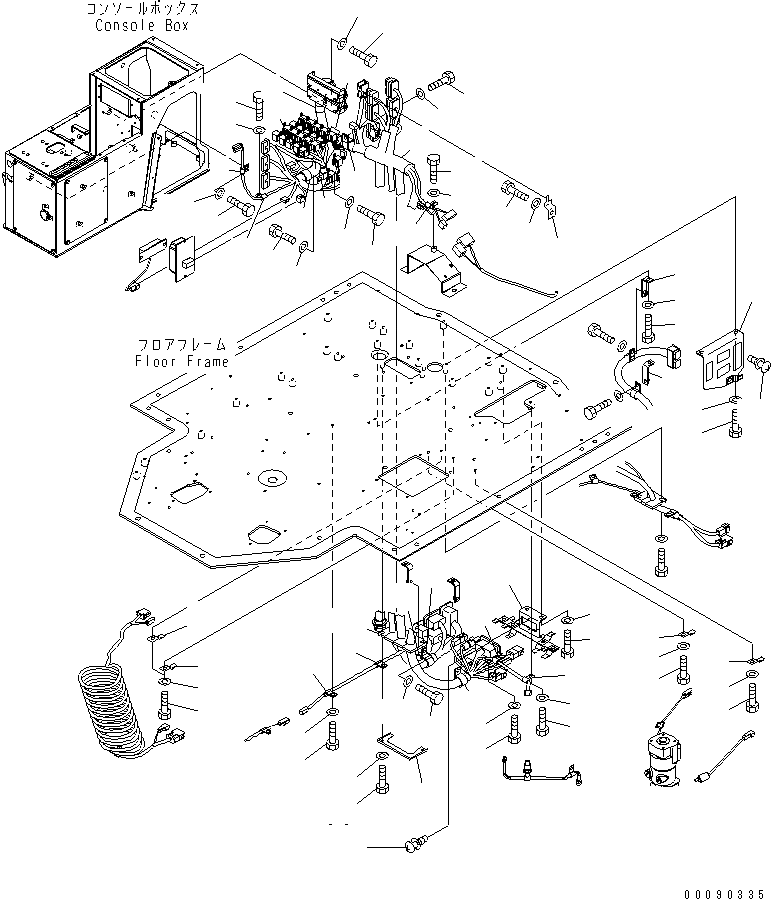 コンソールボックス
Console Box

フロアフレーム
Floor Frame

00090335