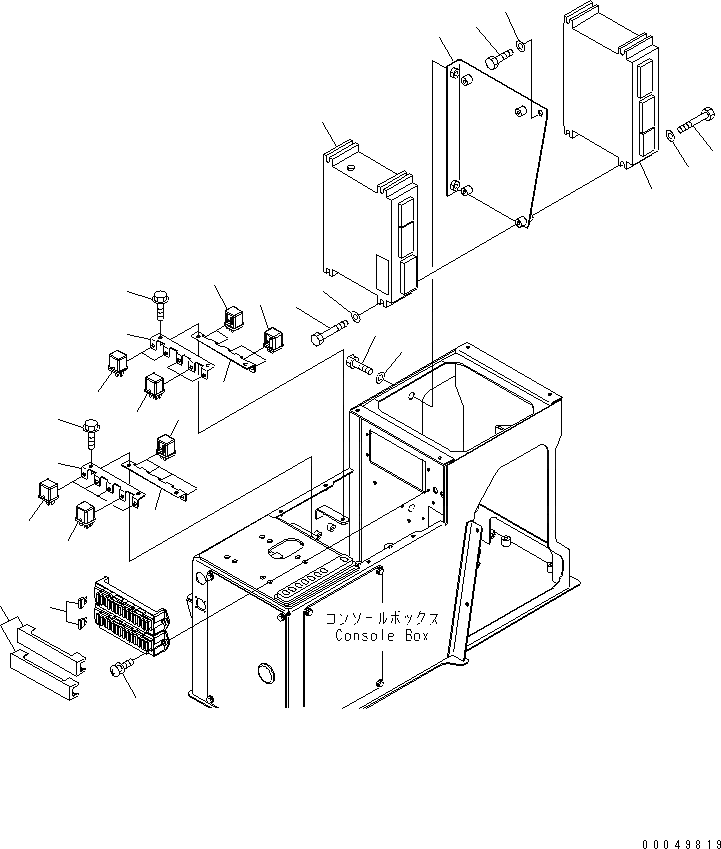 コンソールボックス
Console Box

00049819