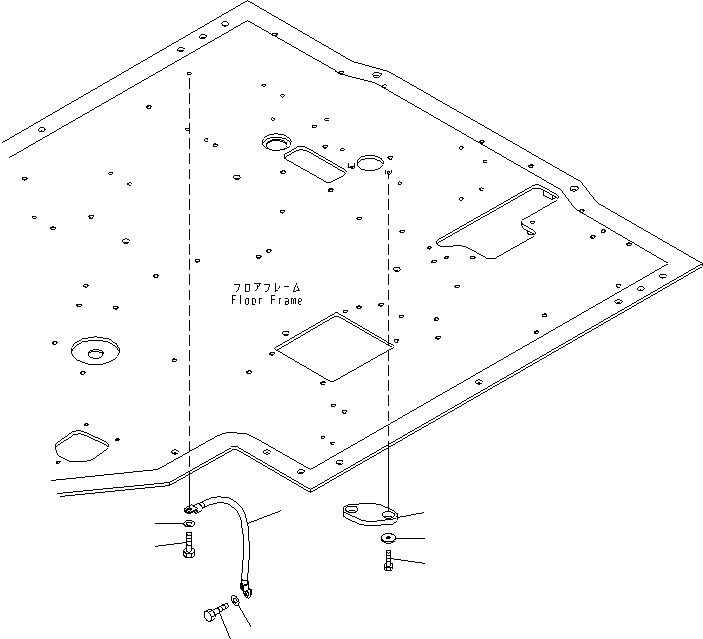 フロアフレーム
Floor Frame