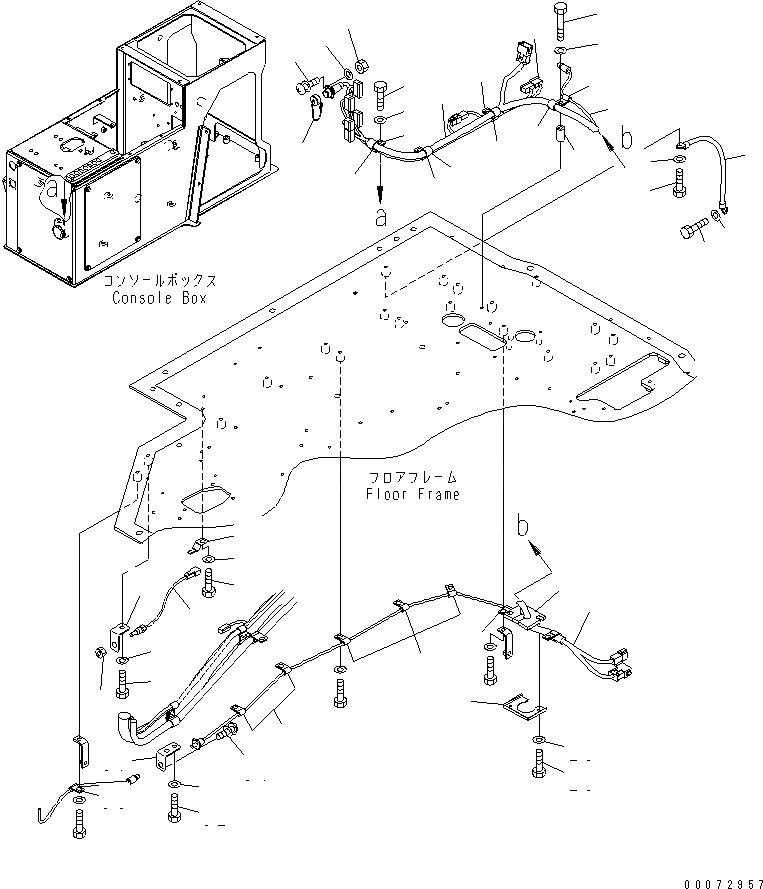 a

コンソールボックス
Console Box

a

b

フロアフレーム
Floor Frame

b

00072957