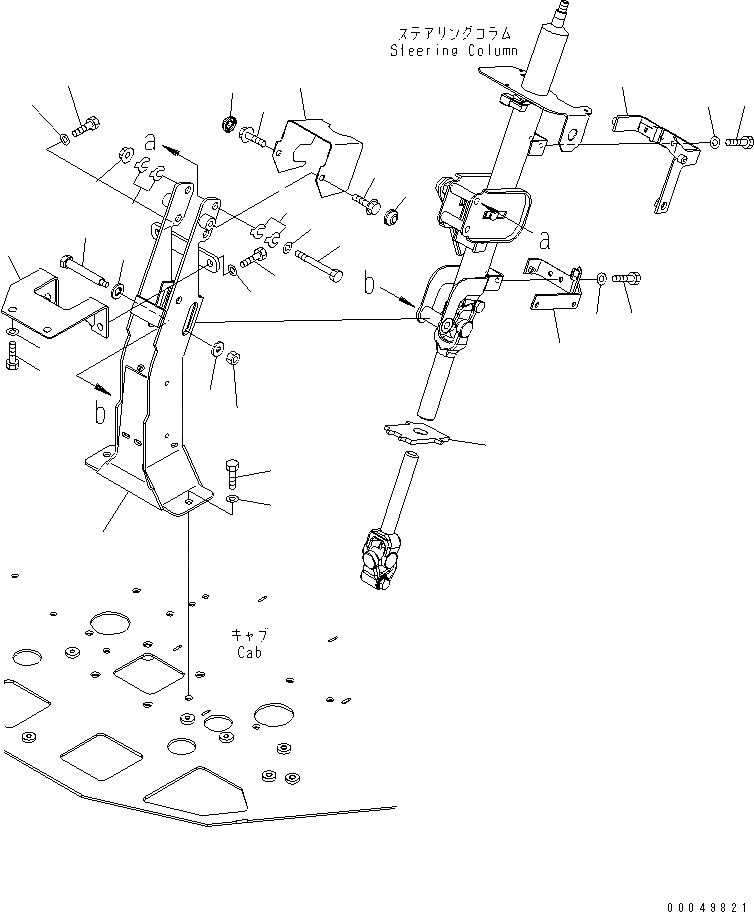 ステアリングコラム
Steering Column

a

a

b

b

キャブ
Cab

00049821