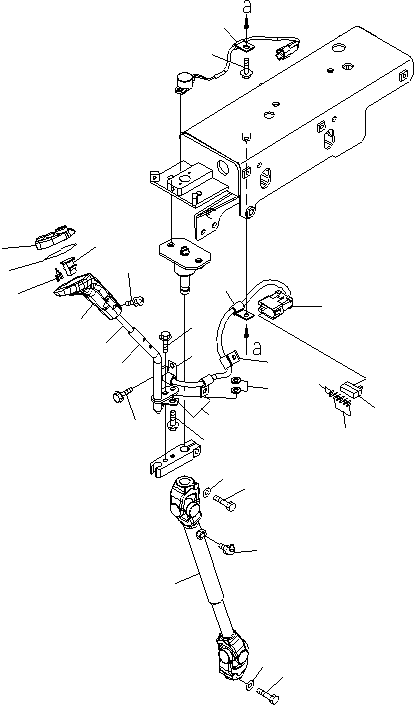 a

a