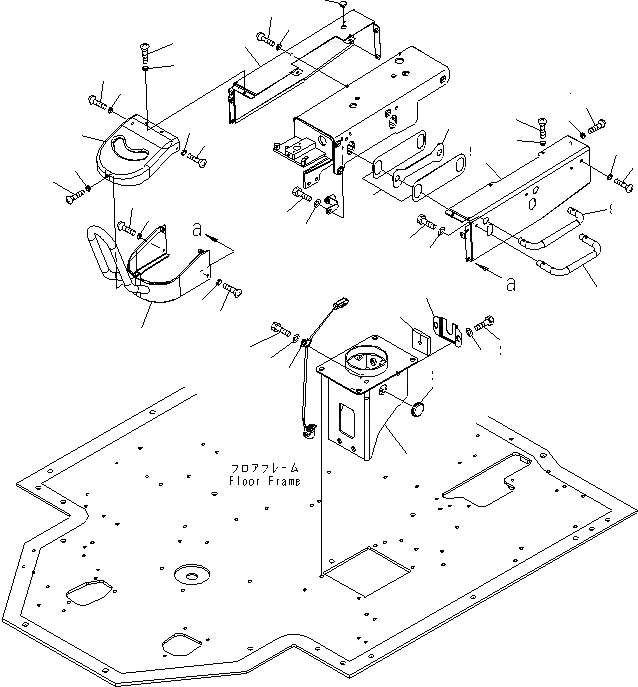 a

a

フロアフレーム
Floor Frame