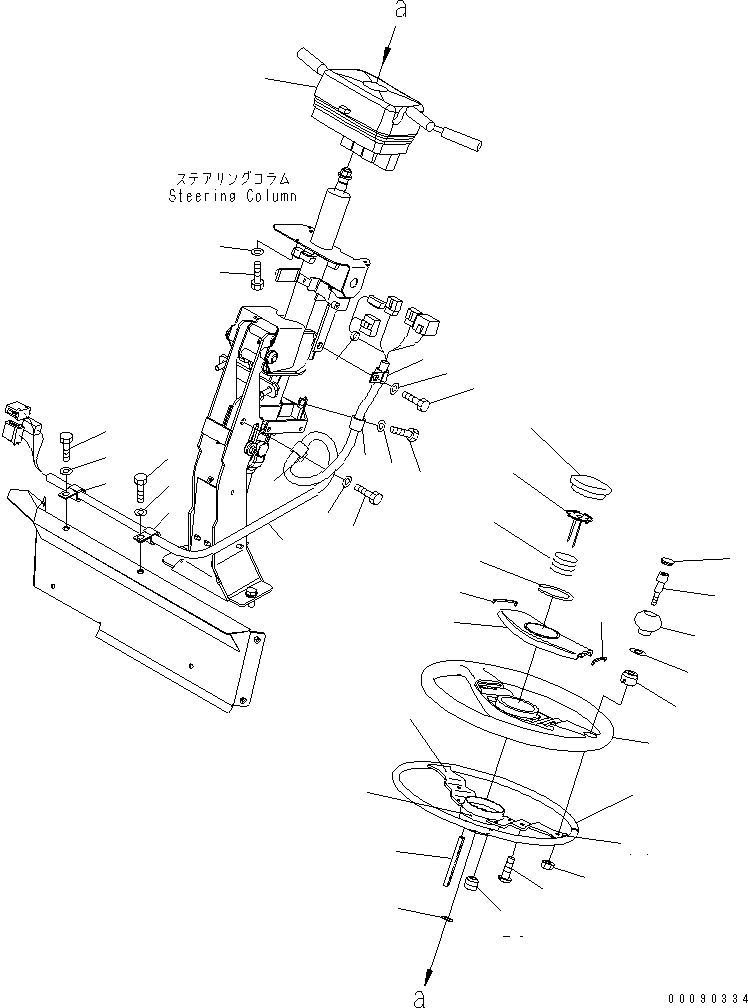 a

ステアリングコラム
Steering Column

a

00090334