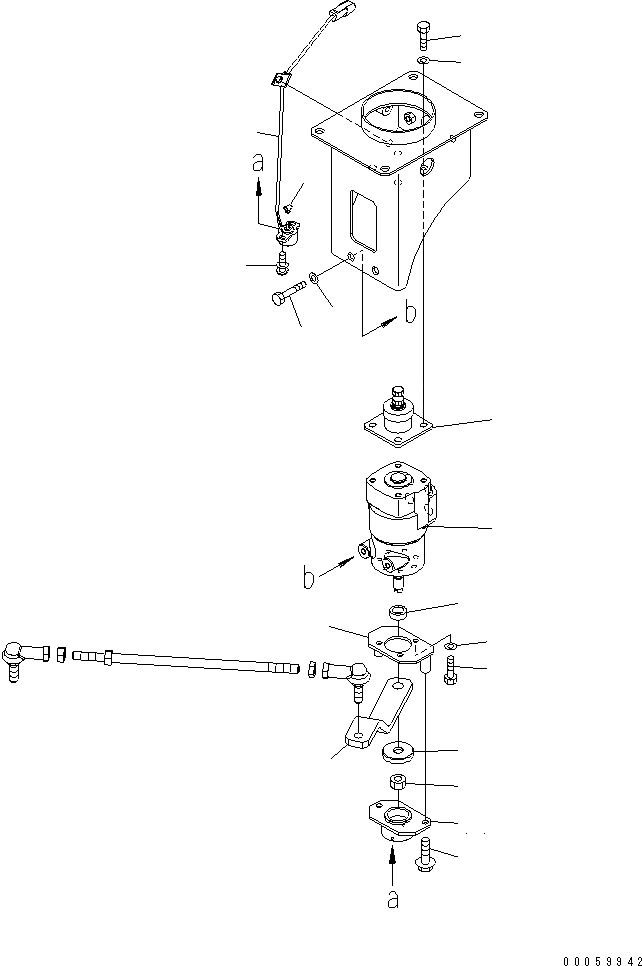 a

b

b

a

00059942