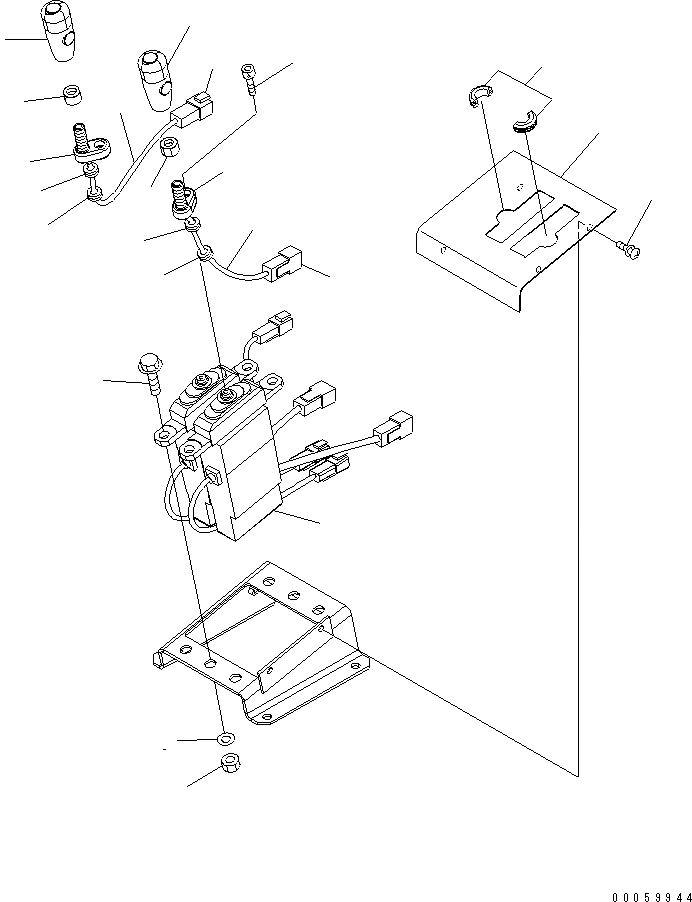 00059944