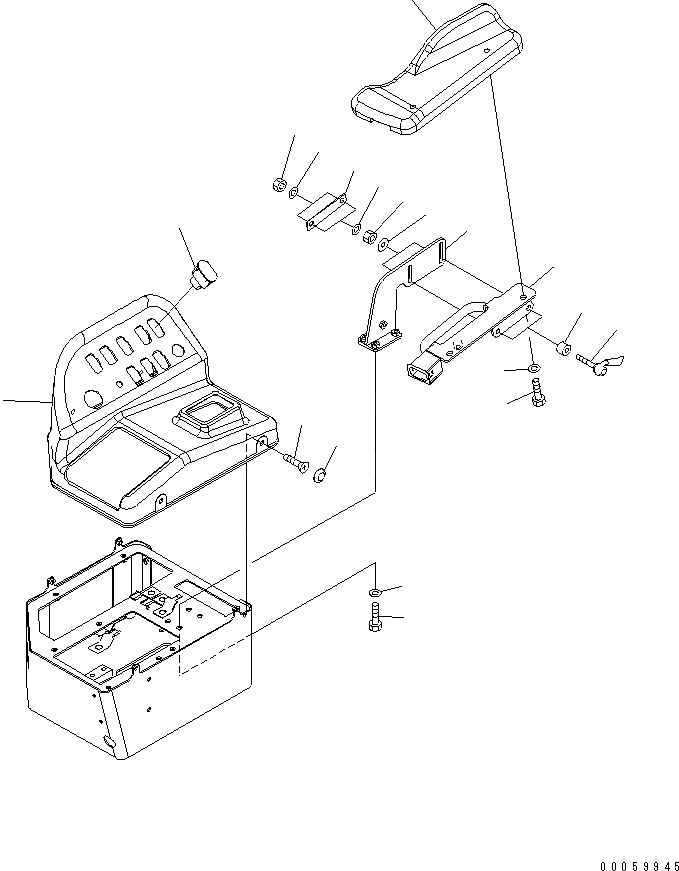 00059945