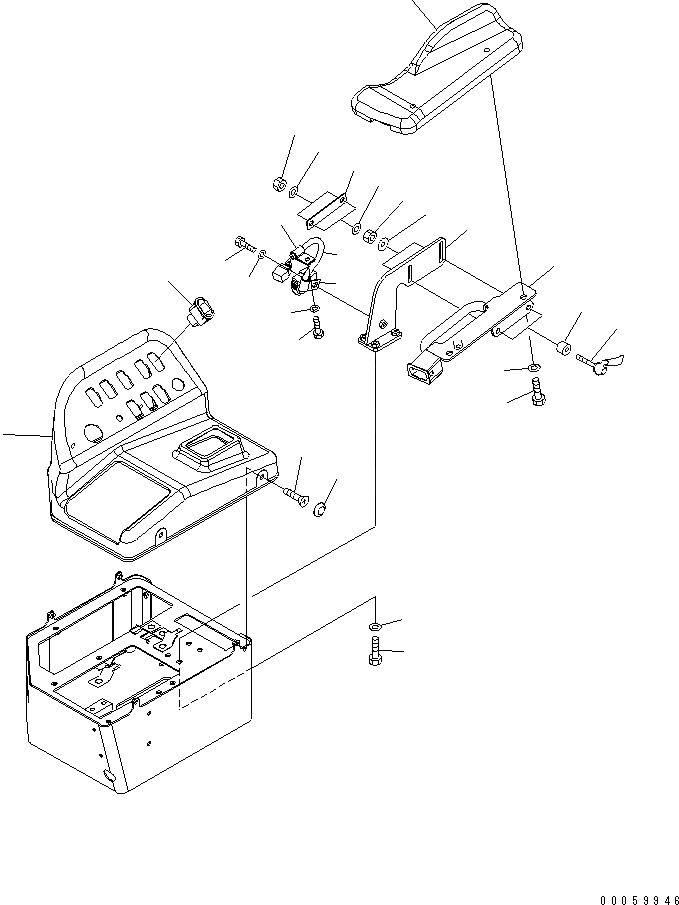 00059946