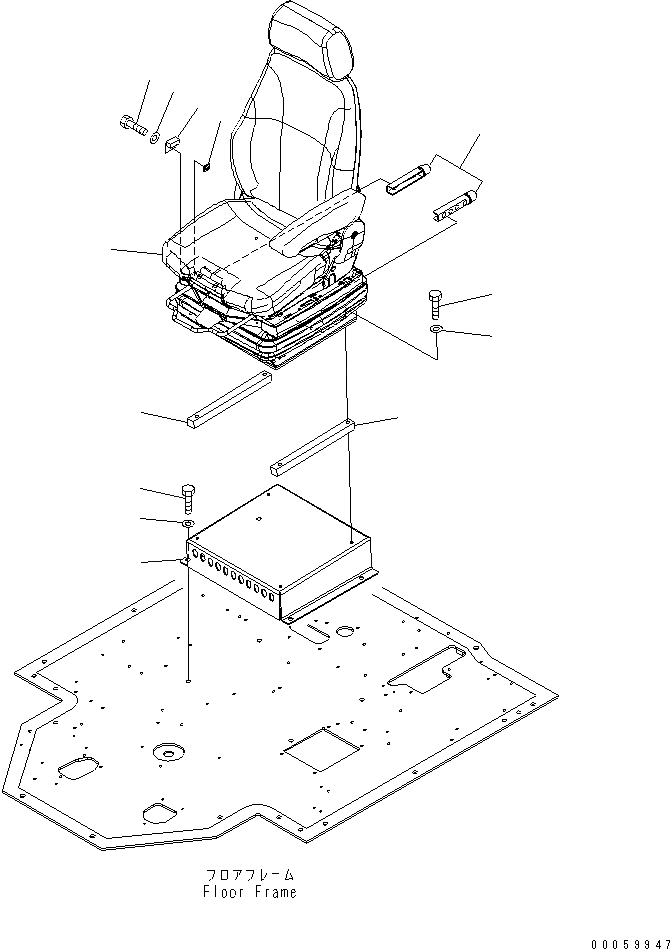 フロアフレーム
Floor Frame

00059947