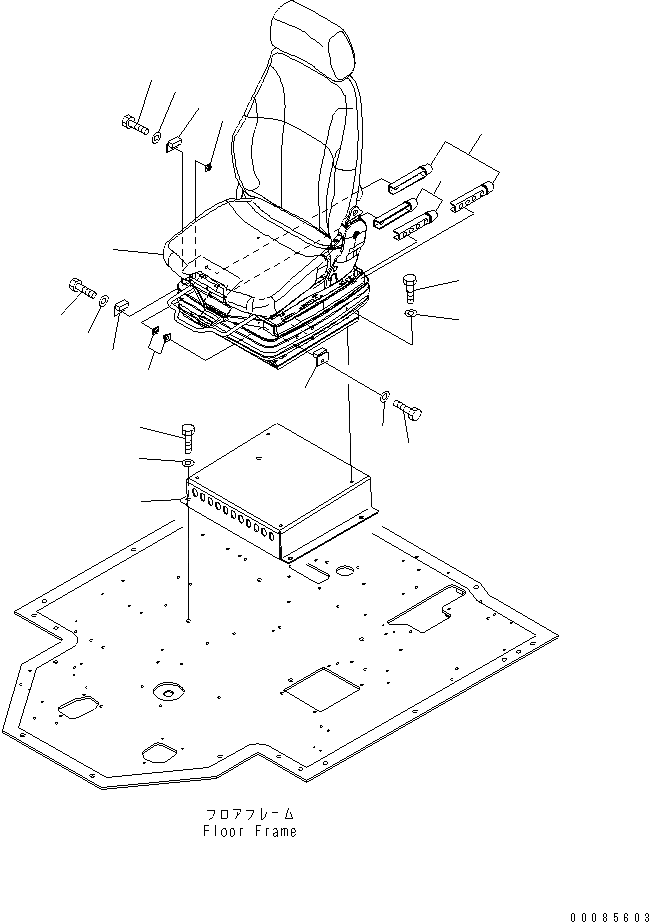 フロアフレーム
Floor Frame

00085603